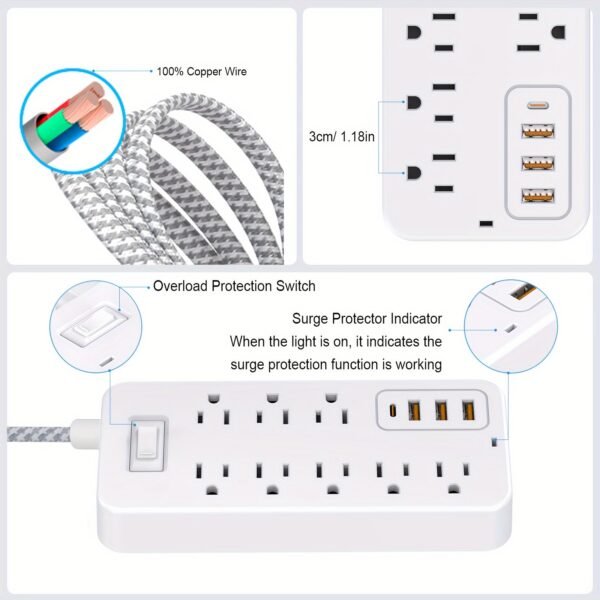 100% Copper Wire

3cm/ 1.18in

Overload Protection Switch

Surge Protector Indicator
When the light is on, it indicates the surge protection function is working